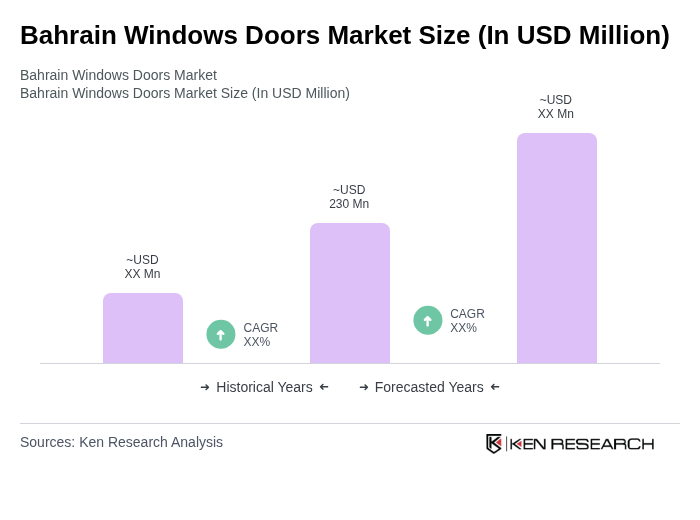 Bahrain Windows Doors Market Size (In USD Million)

Bahrain Windows Doors Market
Bahrain Windows Doors Market Size (In USD Million)

~USD
XX Mn

CAGR
XX%

~USD
230 Mn

CAGR
XX%

~USD
XX Mn

→ Historical Years ←

→ Forecasted Years ←

Sources: Ken Research Analysis

KEN RESEARCH